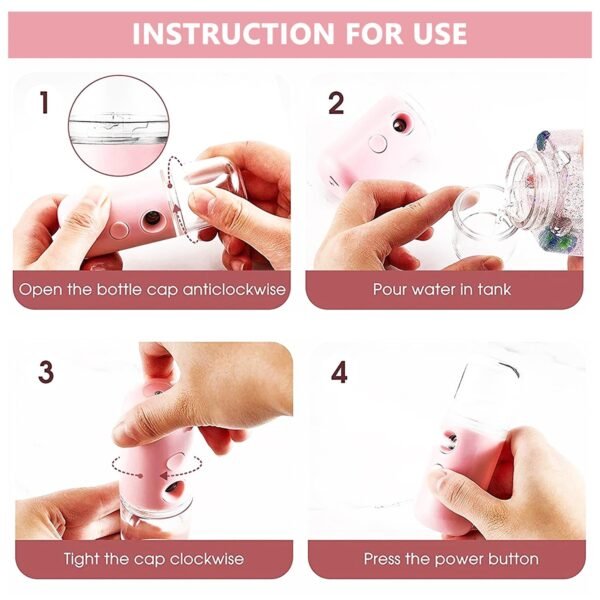 INSTRUCTION FOR USE

1

Open the bottle cap anticlockwise

2

Pour water in tank

3

Tight the cap clockwise

4

Press the power button